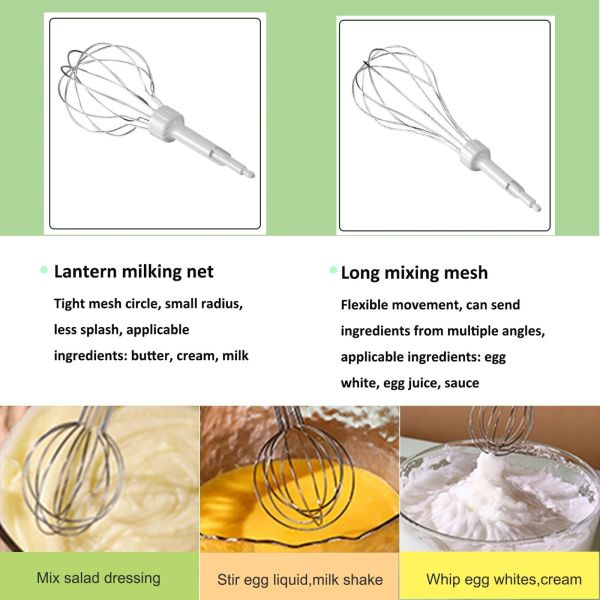 Lantern milking net

Tight mesh circle, small radius, less splash, applicable ingredients: butter, cream, milk

Long mixing mesh

Flexible movement, can send ingredients from multiple angles, applicable ingredients: egg white, egg juice, sauce

Mix salad dressing

Stir egg liquid,milk shake

Whip egg whites,cream